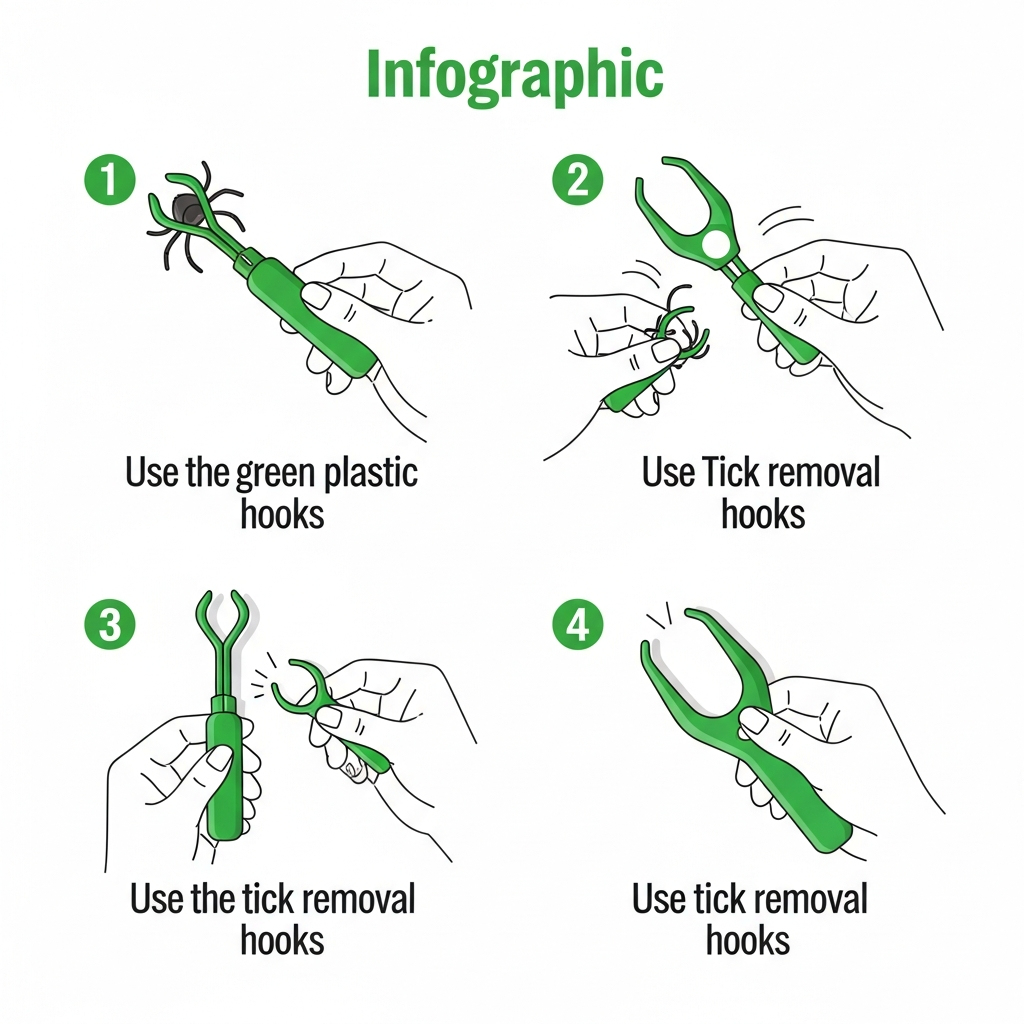 Infographic

1

Use the green plastic hooks

2

Use Tick removal hooks

3

Use the tick removal hooks

4

Use tick removal hooks