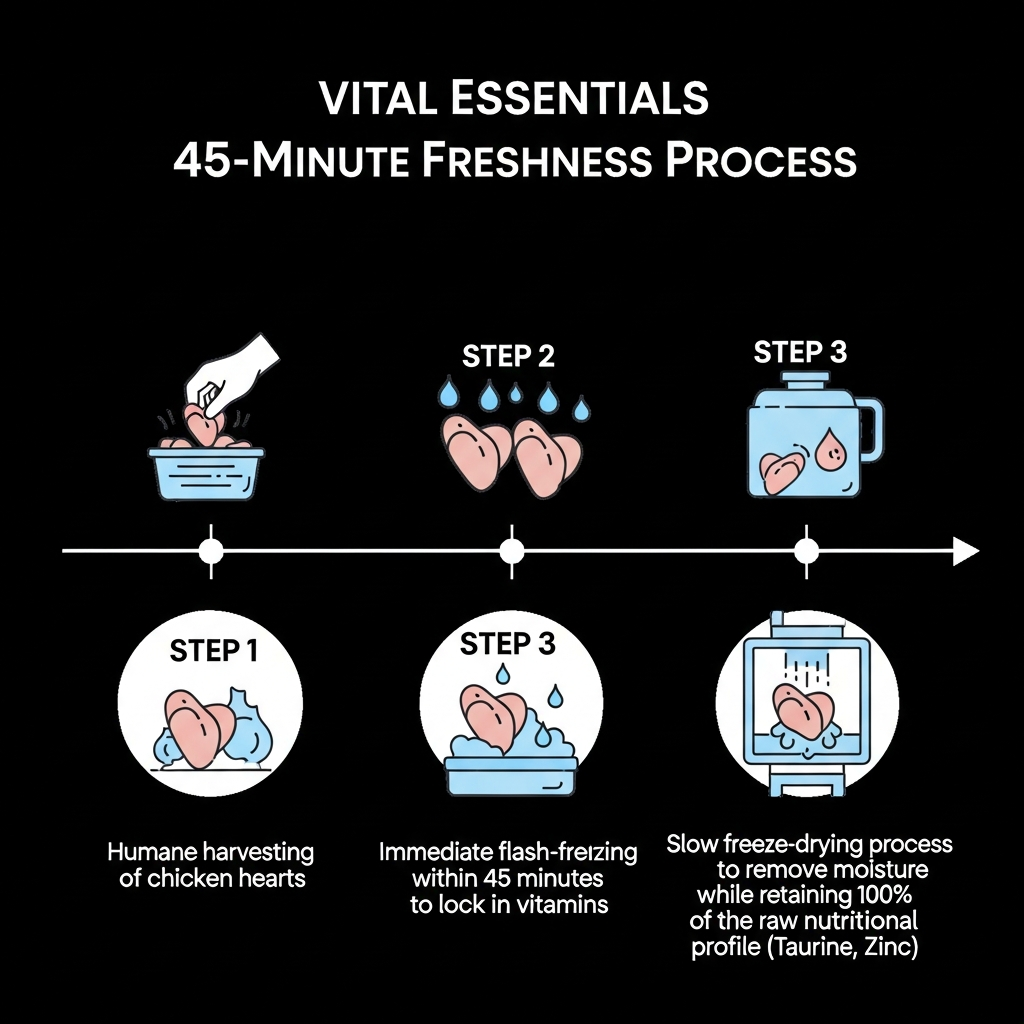 VITAL ESSENTIALS
45-MINUTE FRESHNESS PROCESS

STEP 2

STEP 3

STEP 1

STEP 3

Humane harvesting of chicken hearts

Immediate flash-freizing within 45 minutes to lock in vitamins

Slow freeze-drying process to remove moisture while retaining 100% of the raw nutritional profile (Taurine, Zinc)