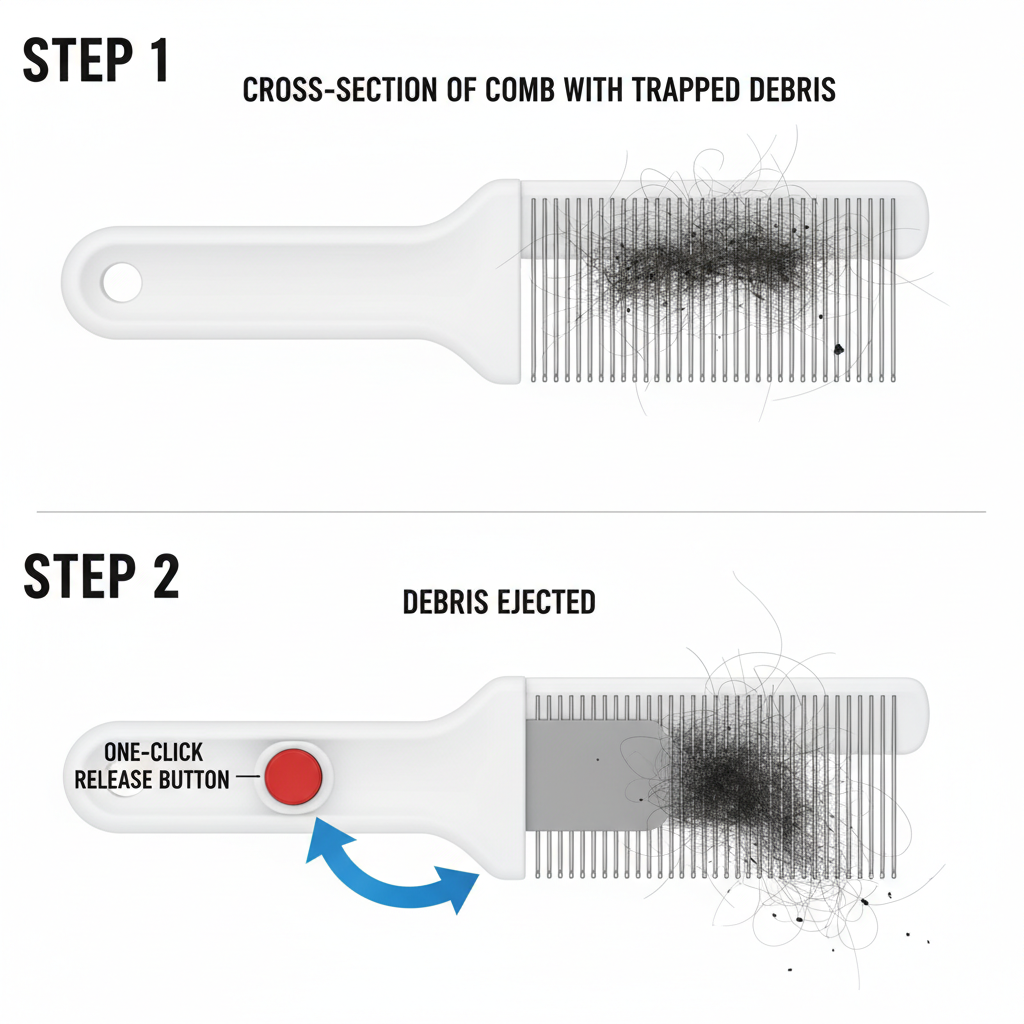 STEP 1

CROSS-SECTION OF COMB WITH TRAPPED DEBRIS

STEP 2

DEBRIS EJECTED

ONE-CLICK RELEASE BUTTON