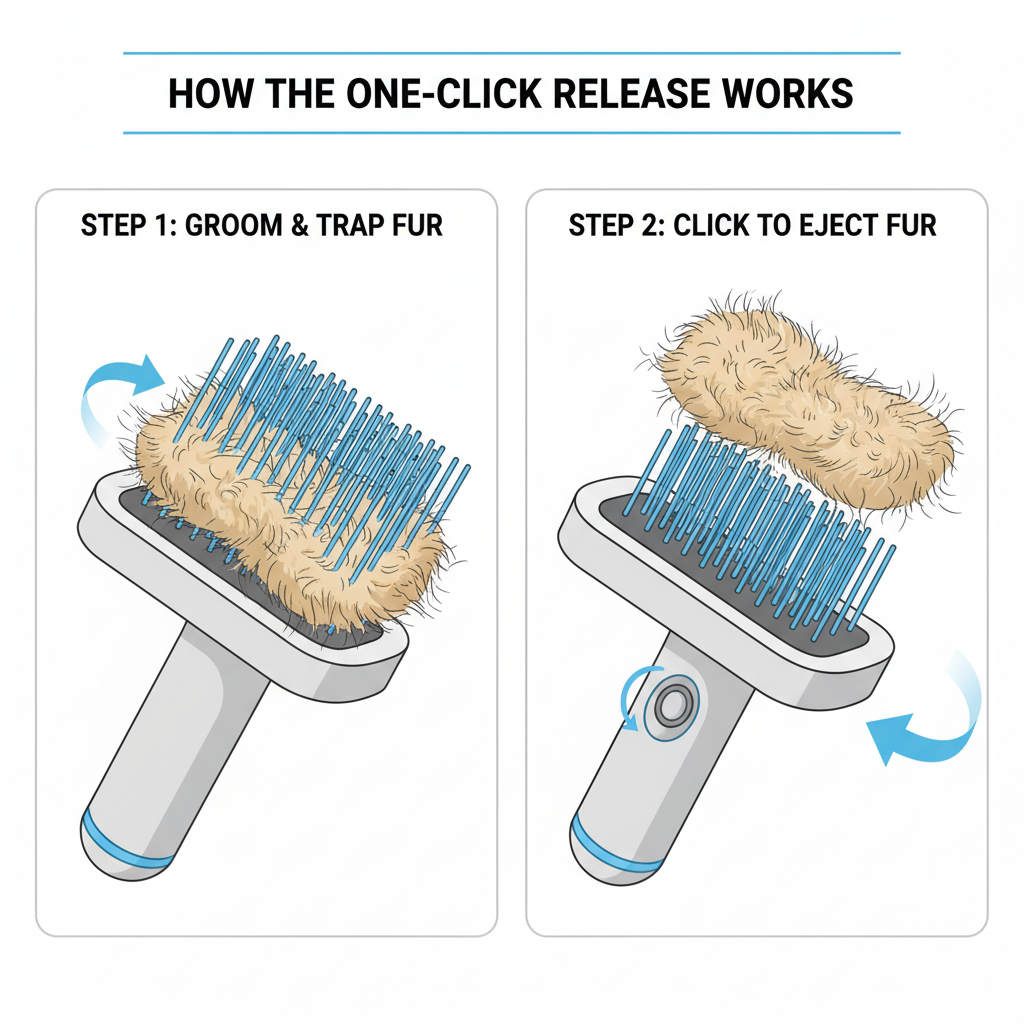 HOW THE ONE-CLICK RELEASE WORKS

STEP 1: GROOM & TRAP FUR

STEP 2: CLICK TO EJECT FUR