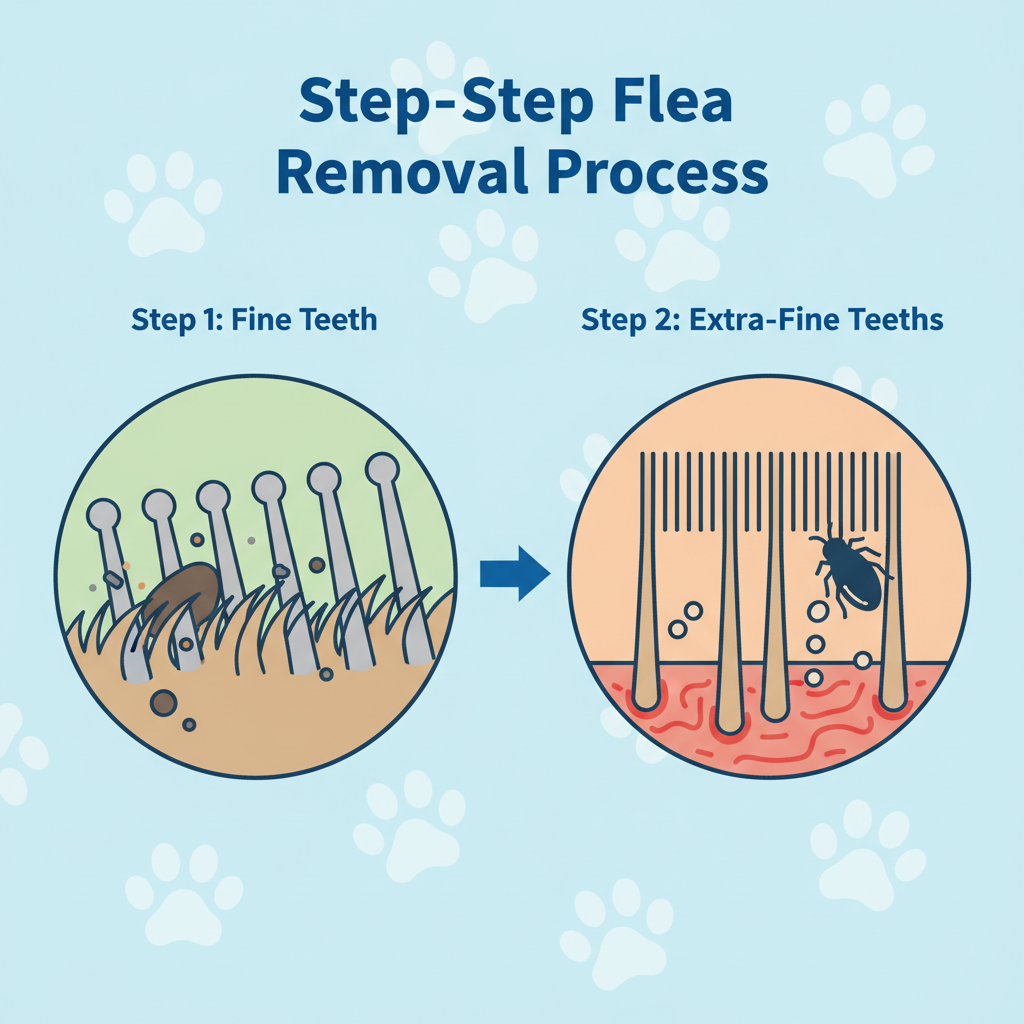 Step-Step Flea Removal Process

Step 1: Fine Teeth

Step 2: Extra-Fine Teeths