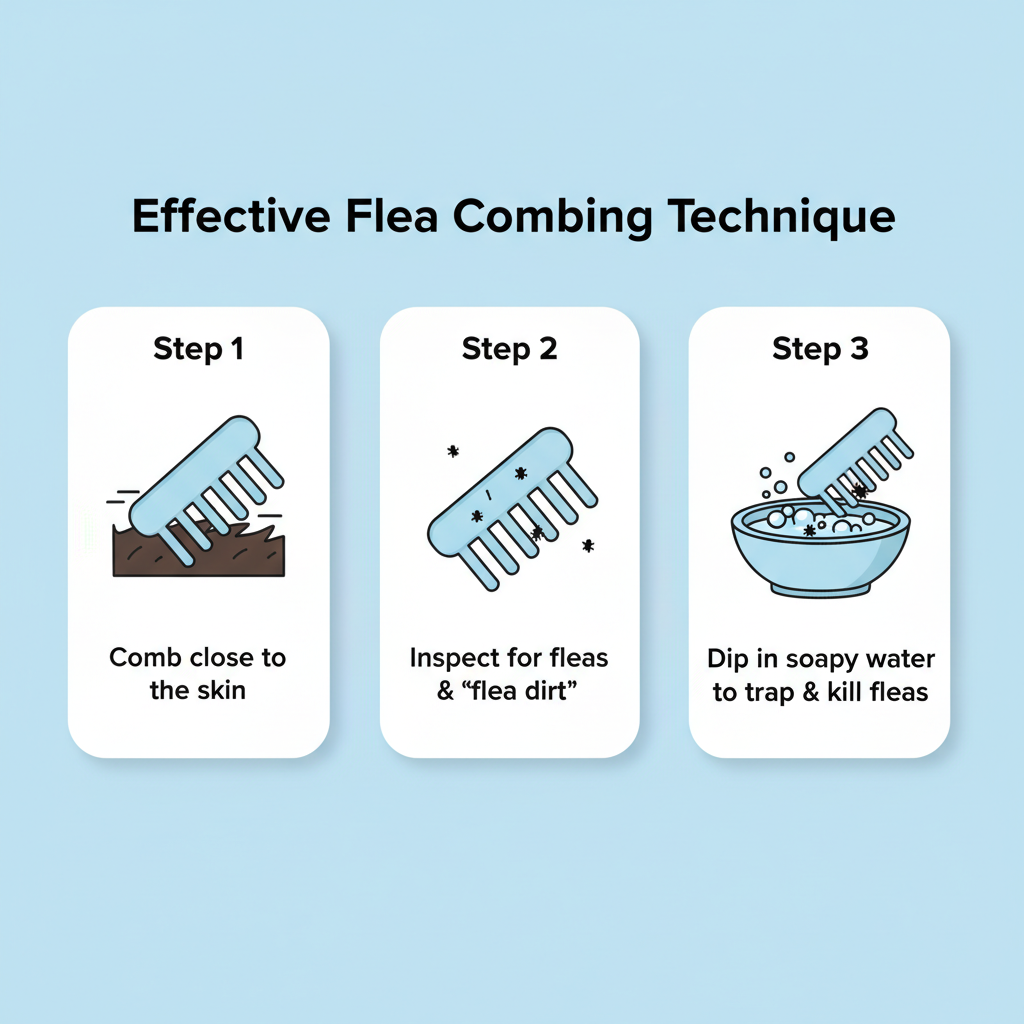 Effective Flea Combing Technique

Step 1

Comb close to the skin

Step 2

Inspect for fleas & “flea dirt”

Step 3

Dip in soapy water to trap & kill fleas