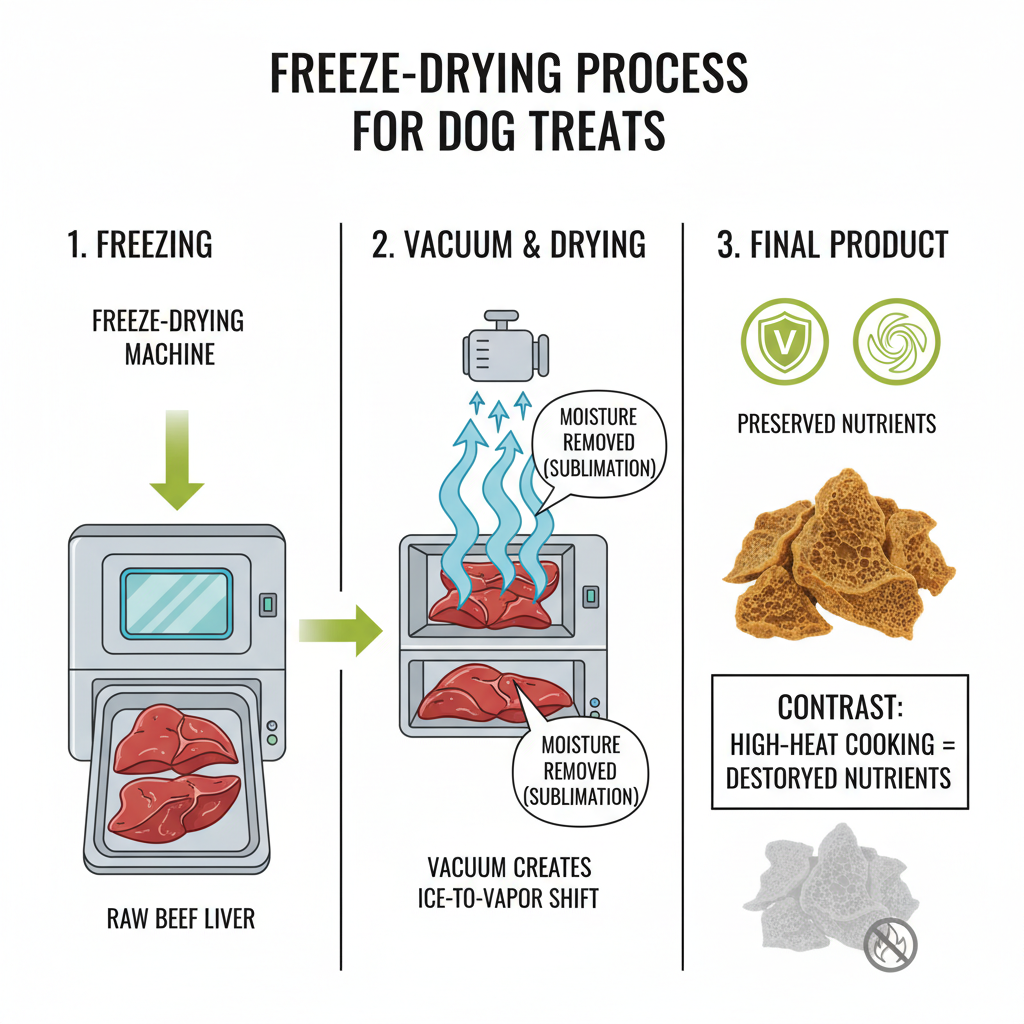 FREEZE-DRYING PROCESS FOR DOG TREATS

1. FREEZING

FREEZE-DRYING MACHINE

RAW BEEF LIVER

2. VACUUM & DRYING

MOISTURE REMOVED (SUBLIMATION)

MOISTURE REMOVED (SUBLIMATION)

VACUUM CREATES ICE-TO-VAPOR SHIFT

3. FINAL PRODUCT

V

PRESERVED NUTRIENTS

CONTRAST: HIGH-HEAT COOKING = DESTORYED NUTRIENTS