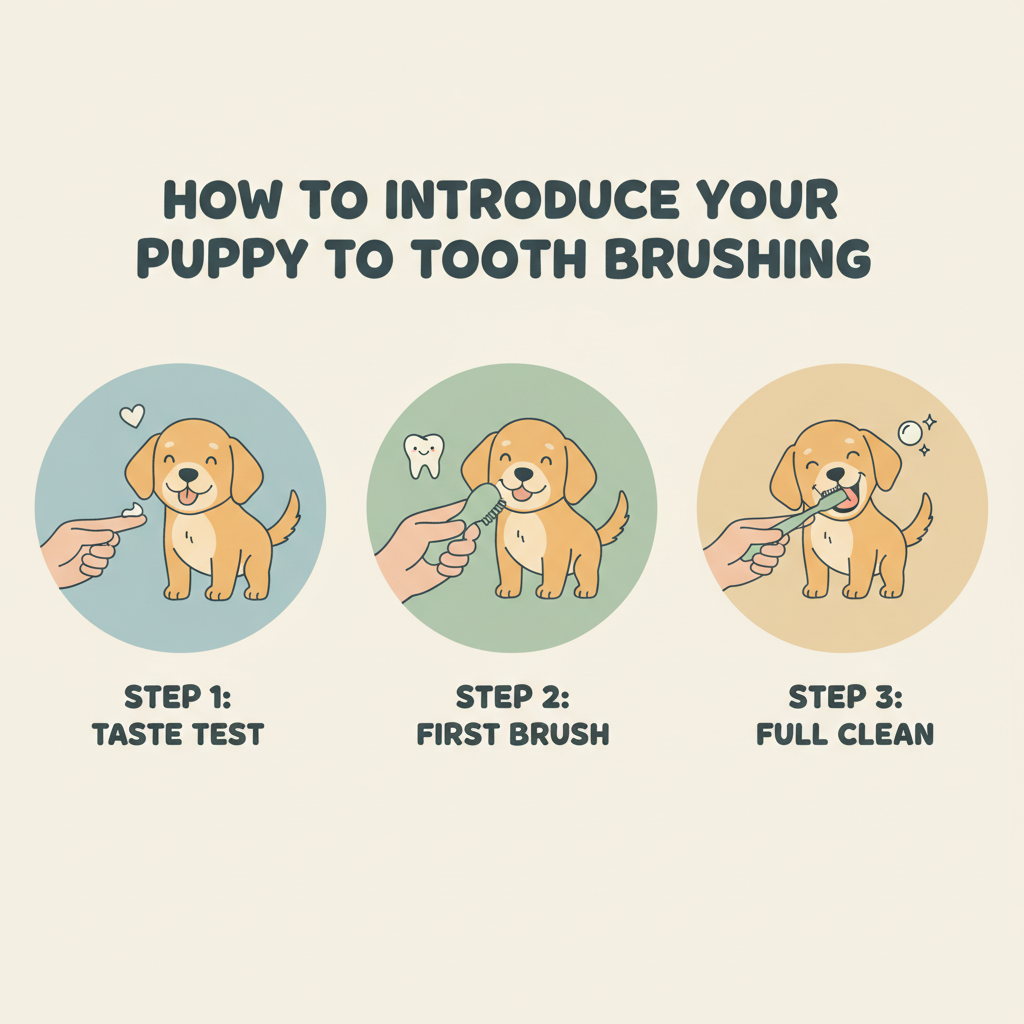 HOW TO INTRODUCE YOUR PUPPY TO TOOTH BRUSHING

STEP 1:
TASTE TEST

STEP 2:
FIRST BRUSH

STEP 3:
FULL CLEAN