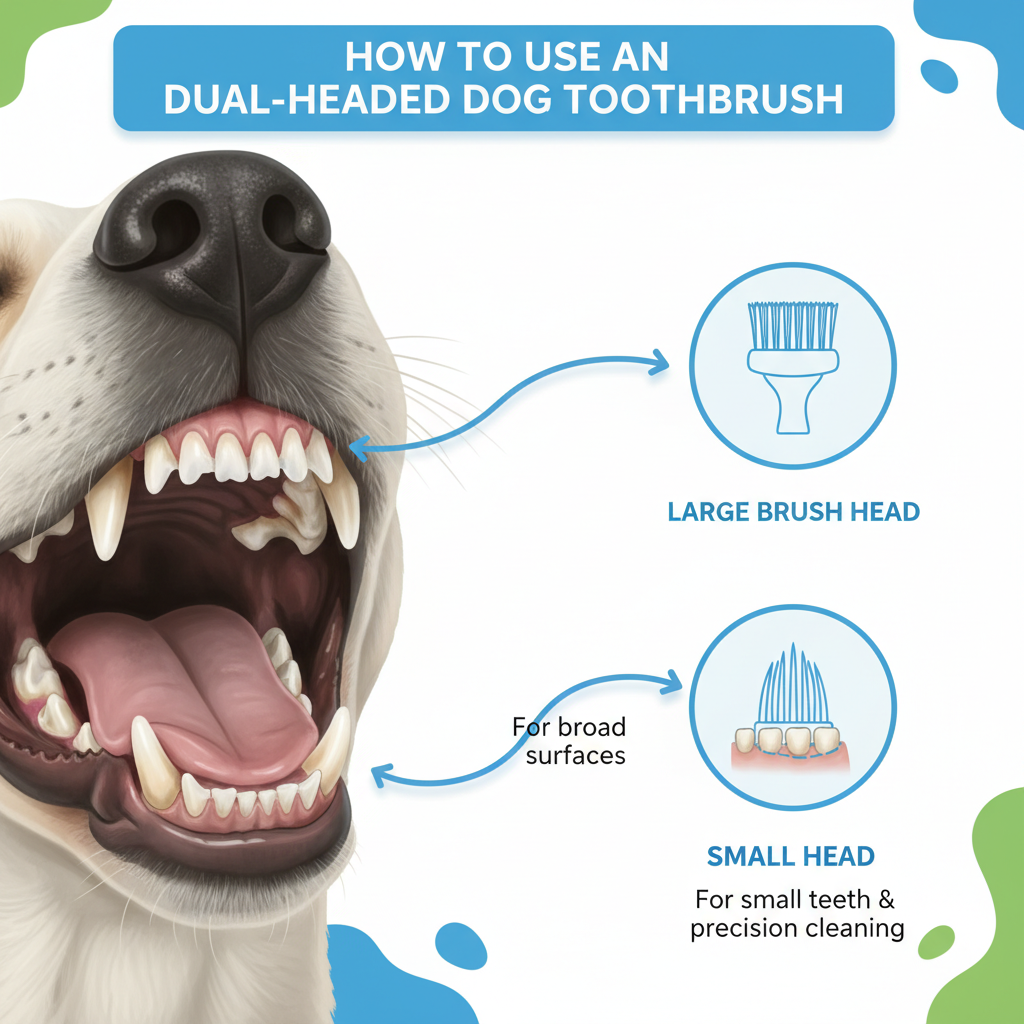 HOW TO USE AN
DUAL-HEADED DOG TOOTHBRUSH

LARGE BRUSH HEAD

For broad surfaces

SMALL HEAD

For small teeth & precision cleaning