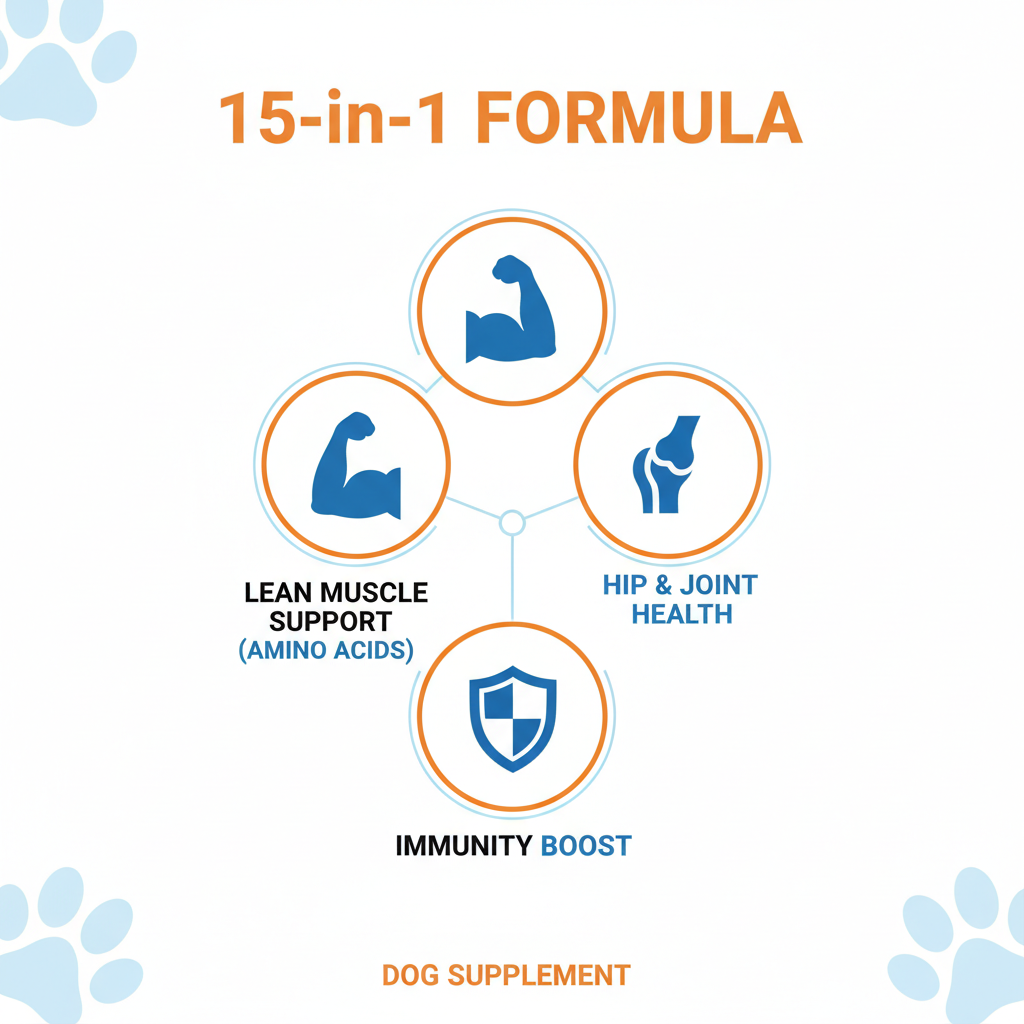 15-in-1 FORMULA

LEAN MUSCLE SUPPORT (AMINO ACIDS)

HIP & JOINT HEALTH

IMMUNITY BOOST

DOG SUPPLEMENT