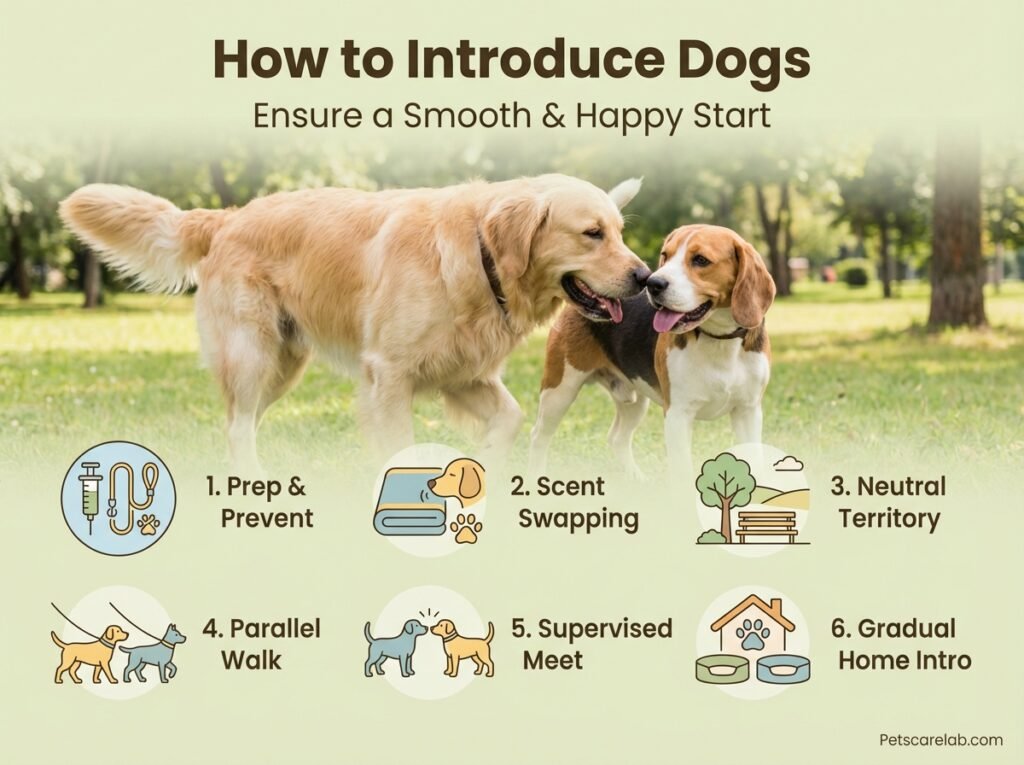 How to Introduce Dogs
Ensure a Smooth & Happy Start

1. Prep & Prevent

2. Scent Swapping

3. Neutral Territory

4. Parallel Walk

5. Supervised Meet

6. Gradual Home Intro

Petscarelab.com