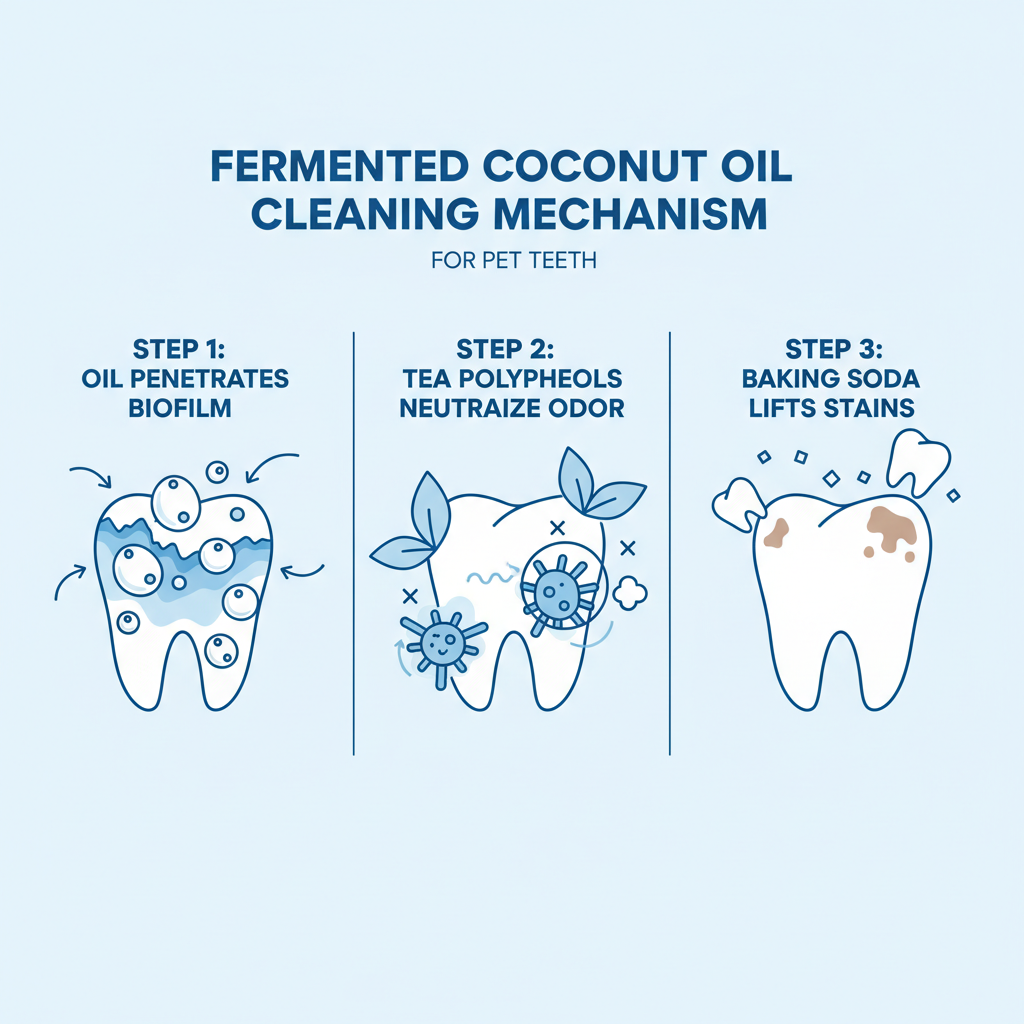 FERMENTED COCONUT OIL CLEANING MECHANISM

FOR PET TEETH

STEP 1:
OIL PENETRATES BIOFILM

STEP 2:
TEA POLYPHEOLS NEUTRAIZE ODOR

STEP 3:
BAKING SODA LIFTS STAINS