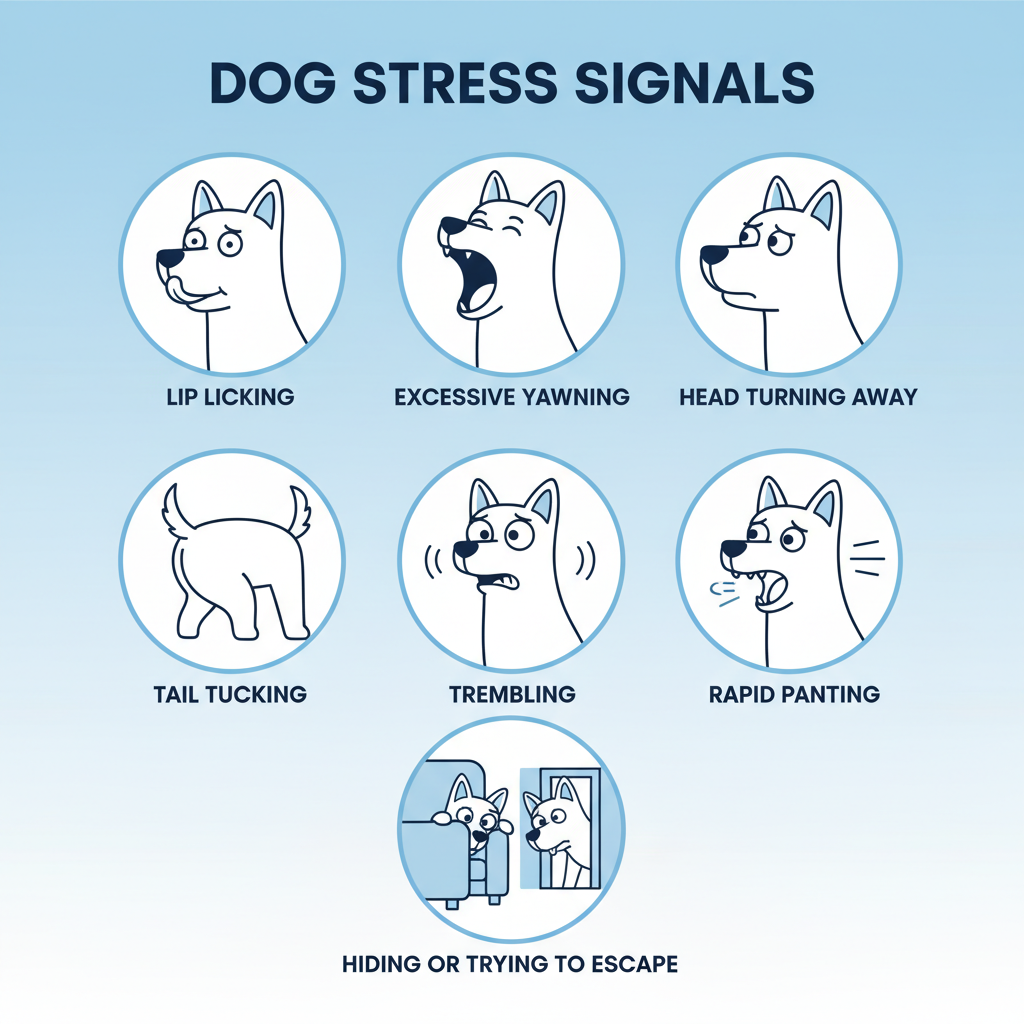 DOG STRESS SIGNALS

LIP LICKING

EXCESSIVE YAWNING

HEAD TURNING AWAY

TAIL TUCKING

TREMBLING

RAPID PANTING

HIDING OR TRYING TO ESCAPE