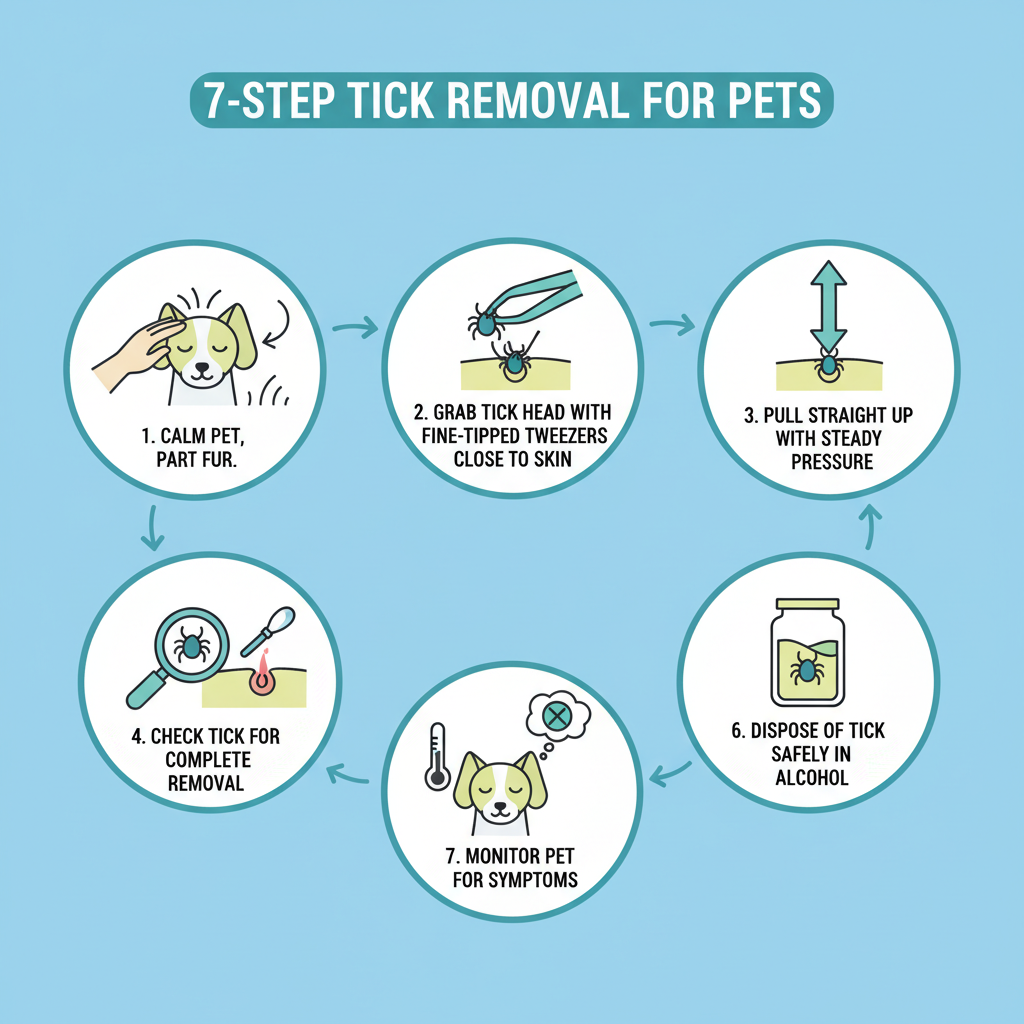 7-STEP TICK REMOVAL FOR PETS

1. CALM PET, PART FUR.

2. GRAB TICK HEAD WITH FINE-TIPPED TWEEZERS CLOSE TO SKIN

3. PULL STRAIGHT UP WITH STEADY PRESSURE

4. CHECK TICK FOR COMPLETE REMOVAL

7. MONITOR PET FOR SYMPTOMS

6. DISPOSE OF TICK SAFELY IN ALCOHOL