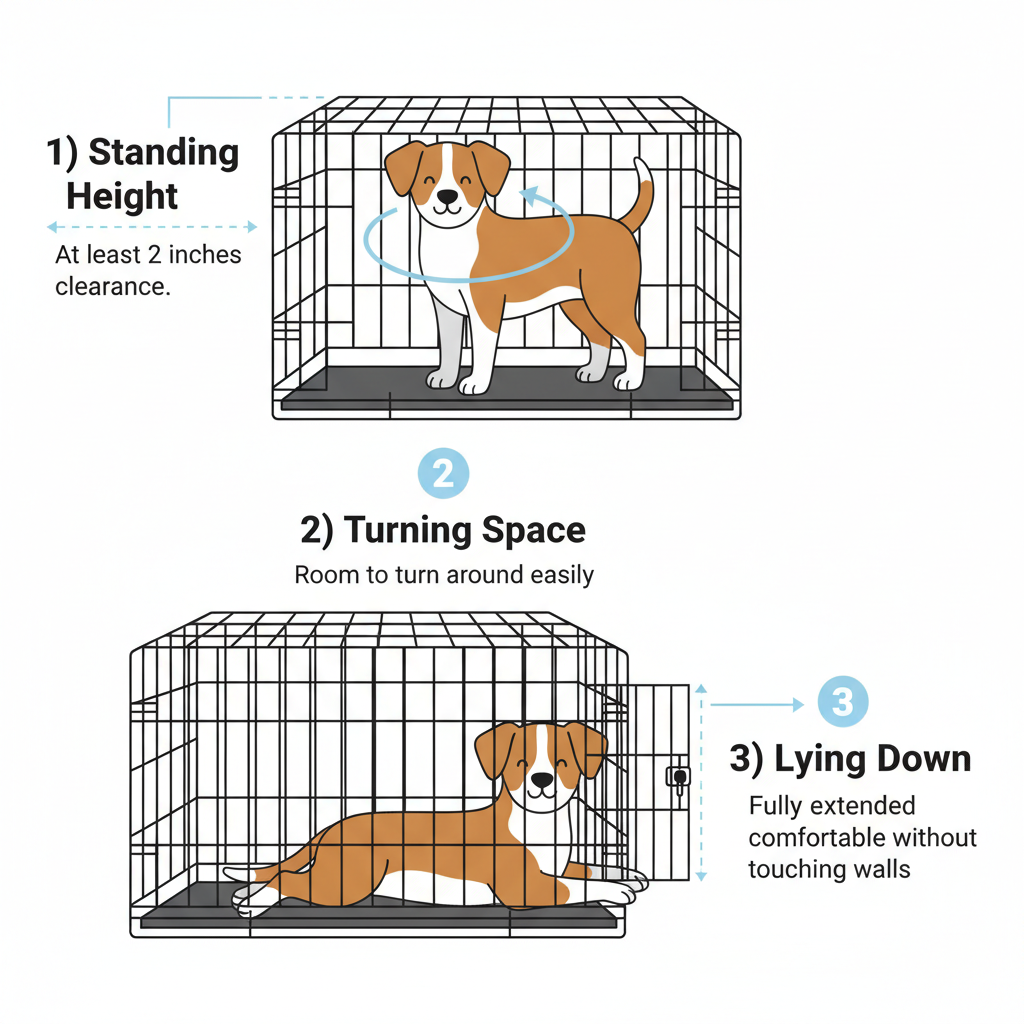 1) Standing Height

At least 2 inches clearance.

2

2) Turning Space

Room to turn around easily

3

3) Lying Down

Fully extended comfortable without touching walls