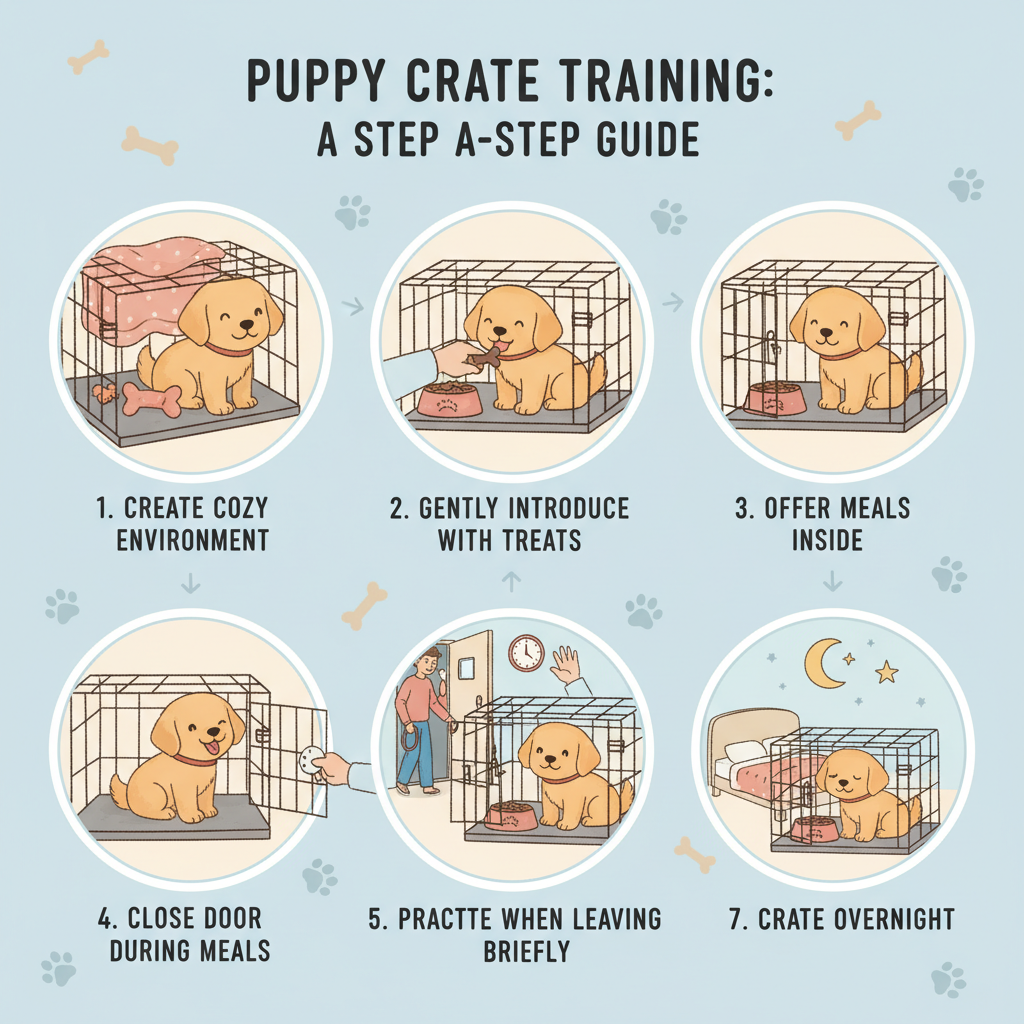 PUPPY CRATE TRAINING:
A STEP A-STEP GUIDE

1. CREATE COZY ENVIRONMENT

2. GENTLY INTRODUCE WITH TREATS

3. OFFER MEALS INSIDE

4. CLOSE DOOR DURING MEALS

5. PRACTTE WHEN LEAVING BRIEFLY

7. CRATE OVERNIGHT